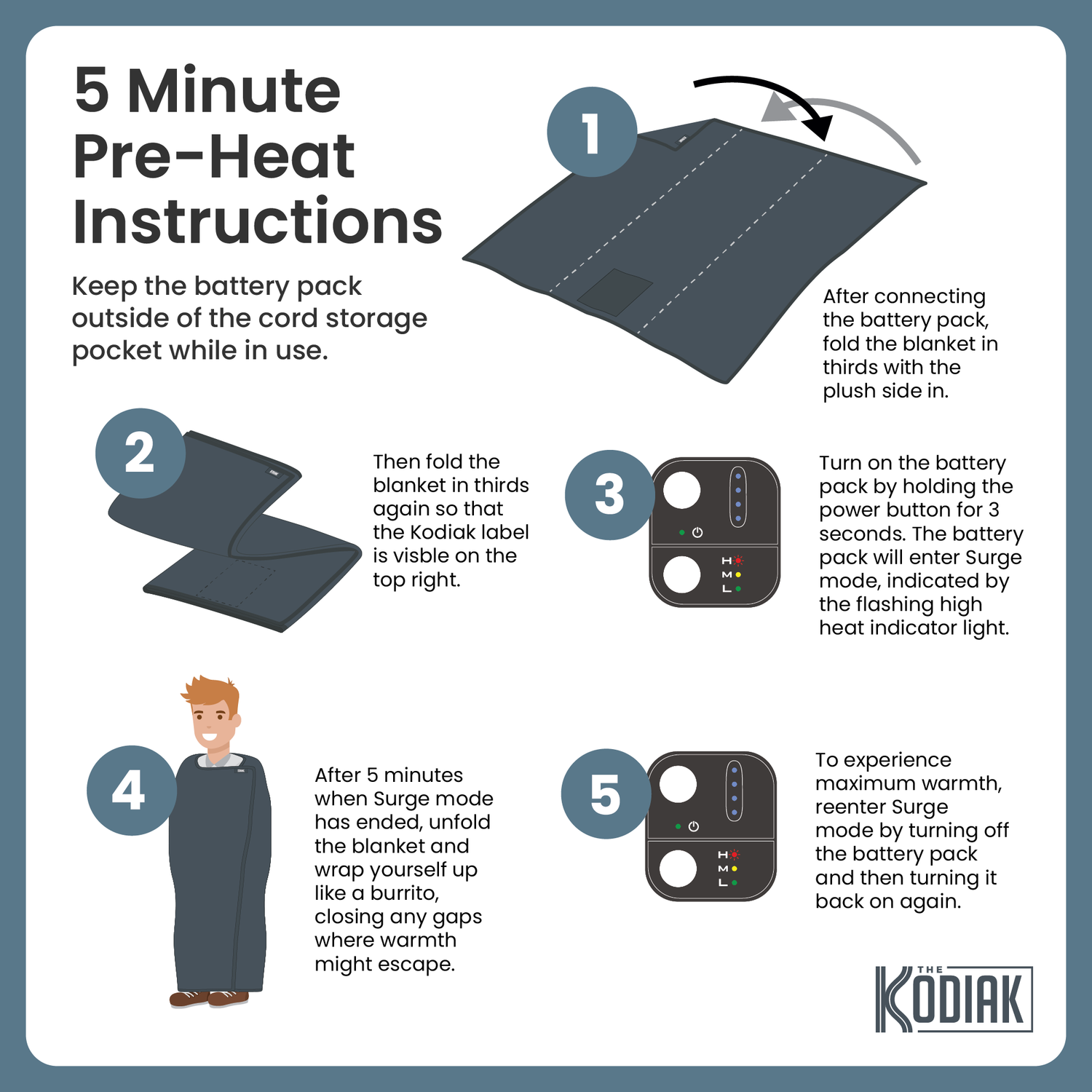 5 Minute Pre-Heat Instructions

Keep the battery pack outside of the cord storage pocket while in use.

1

After connecting the battery pack, fold the blanket in thirds with the plush side in.

2

Then fold the blanket in thirds again so that the Kodiak label is visble on the top right.

3

H
M
L

Turn on the battery pack by holding the power button for 3 seconds. The battery pack will enter Surge mode, indicated by the flashing high heat indicator light.

4

After 5 minutes when Surge mode has ended, unfold the blanket and wrap yourself up like a burrito, closing any gaps where warmth might escape.

5

H
M
L

To experience maximum warmth, reenter Surge mode by turning off the battery pack and then turning it back on again.

THE KODIAK